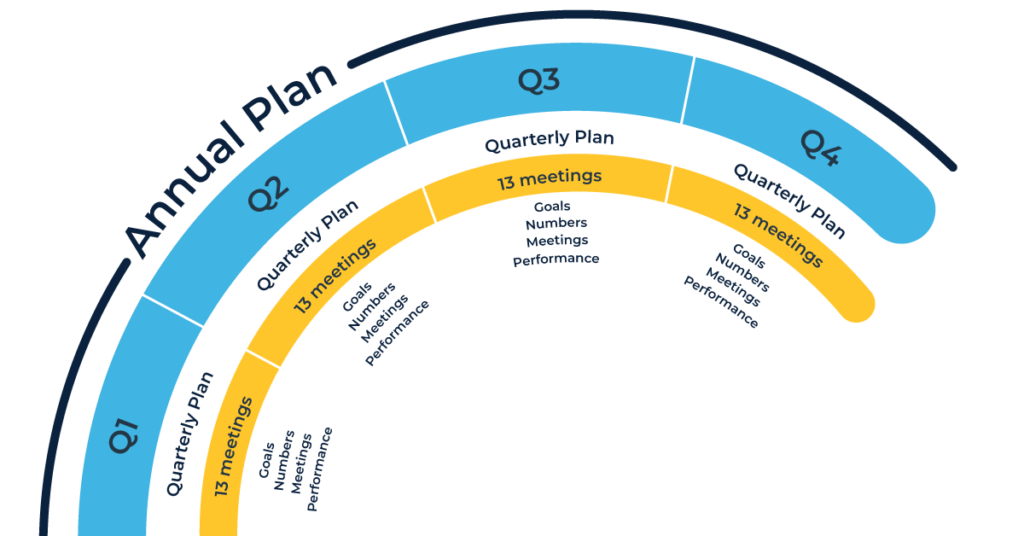 Annual Plan

Q1

Quarterly Plan

13 meetings

Goals
Numbers
Meetings
Performance

Q2

Quarterly Plan

13 meetings

Goals
Numbers
Meetings
Performance

Q3

Quarterly Plan

13 meetings

Goals
Numbers
Meetings
Performance

Q4

Quarterly Plan

13 meetings

Goals
Numbers
Meetings
Performance